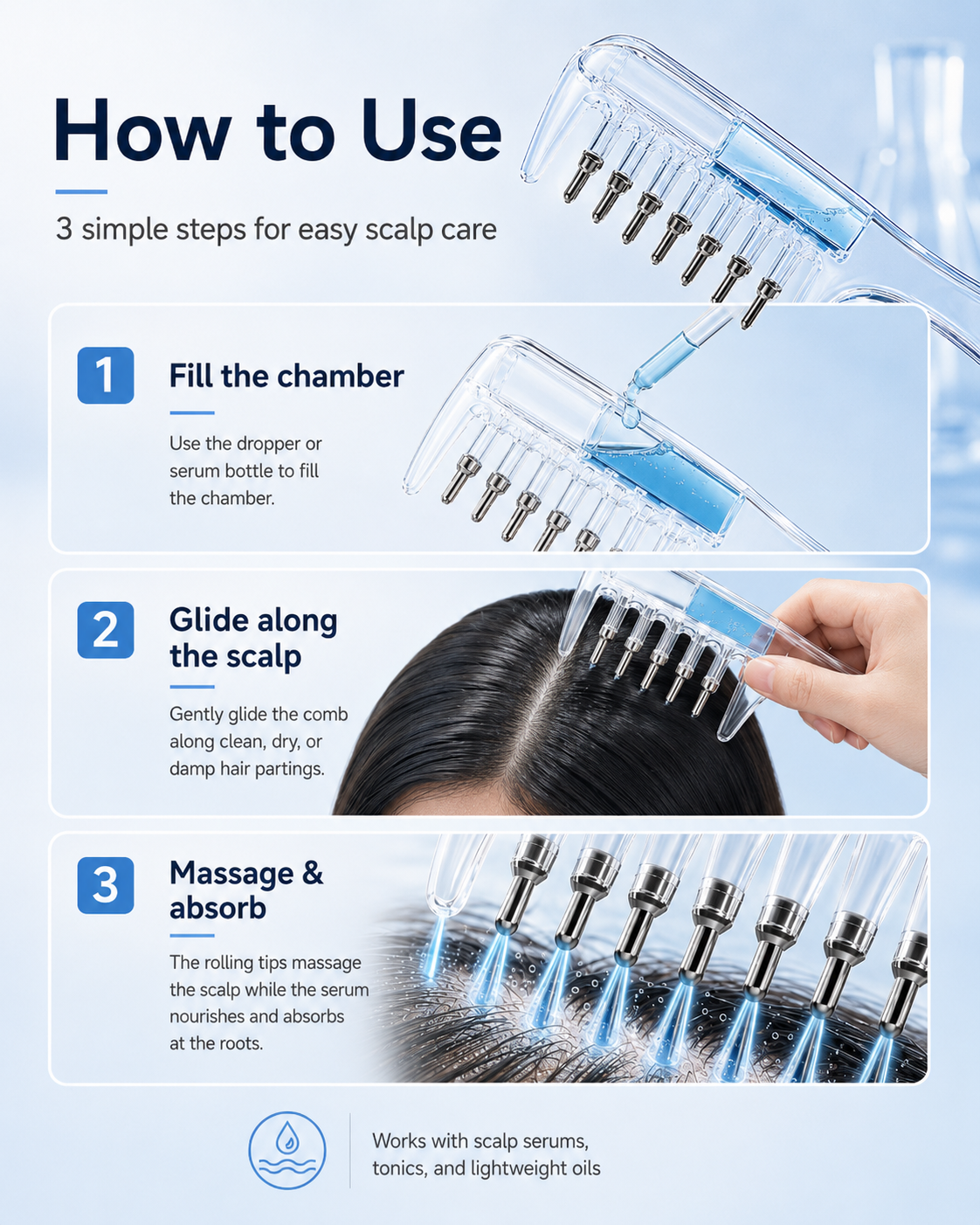 How to Use

3 simple steps for easy scalp care

1

Fill the chamber

Use the dropper or serum bottle to fill the chamber.

2

Glide along the scalp

Gently glide the comb along clean, dry, or damp hair partings.

3

Massage & absorb

The rolling tips massage the scalp while the serum nourishes and absorbs at the roots.

Works with scalp serums, tonics, and lightweight oils