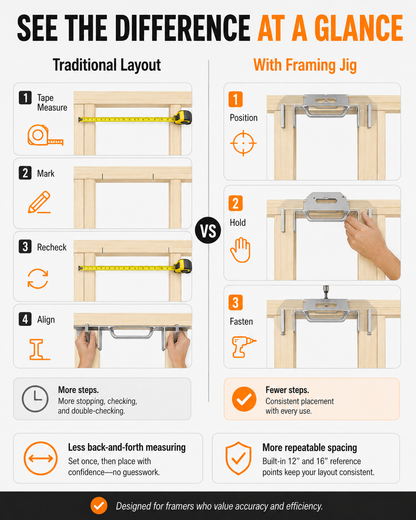 SEE THE DIFFERENCE AT A GLANCE

Traditional Layout

1 Tape Measure

2 Mark

3 Recheck

4 Align

More steps.
More stopping, checking, and double-checking.

VS

With Framing Jig

1 Position

2 Hold

3 Fasten

Fewer steps.
Consistent placement with every use.

Less back-and-forth measuring
Set once, then place with confidence—no guesswork.

More repeatable spacing
Built-in 12" and 16" reference points keep your layout consistent.

Designed for framers who value accuracy and efficiency.