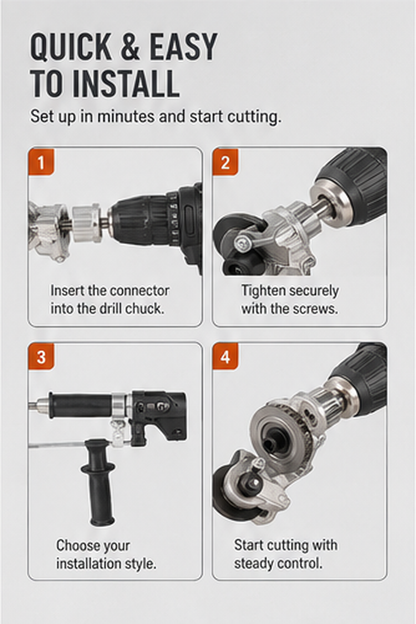 QUICK & EASY TO INSTALL

Set up in minutes and start cutting.

1

Insert the connector into the drill chuck.

2

Tighten securely with the screws.

3

Choose your installation style.

4

Start cutting with steady control.