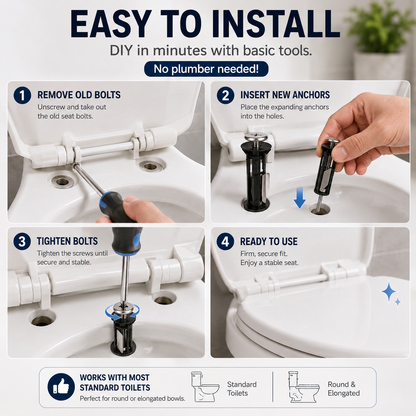 EASY TO INSTALL

DIY in minutes with basic tools.

No plumber needed!

1 REMOVE OLD BOLTS

Unscrew and take out the old seat bolts.

2 INSERT NEW ANCHORS

Place the expanding anchors into the holes.

3 TIGHTEN BOLTS

Tighten the screws until secure and stable.

4 READY TO USE

Firm, secure fit. Enjoy a stable seat.

WORKS WITH MOST STANDARD TOILETS

Perfect for round or elongated bowls.

Standard Toilets

Round & Elongated