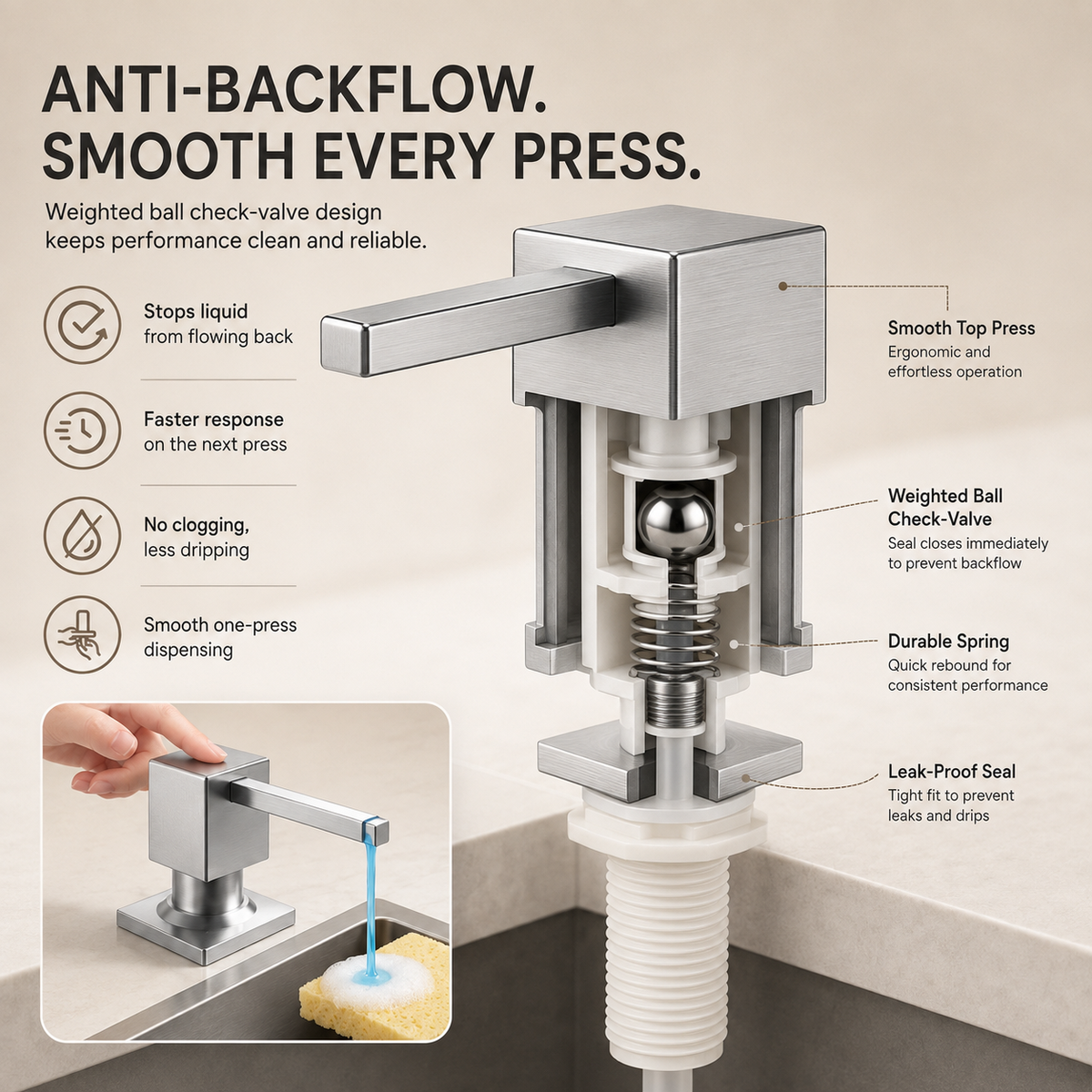 ANTI-BACKFLOW.
SMOOTH EVERY PRESS.

Weighted ball check-valve design keeps performance clean and reliable.

Stops liquid
from flowing back

Faster response
on the next press

No clogging,
less dripping

Smooth one-press
dispensing

Smooth Top Press
Ergonomic and effortless operation

Weighted Ball Check-Valve
Seal closes immediately to prevent backflow

Durable Spring
Quick rebound for consistent performance

Leak-Proof Seal
Tight fit to prevent leaks and drips