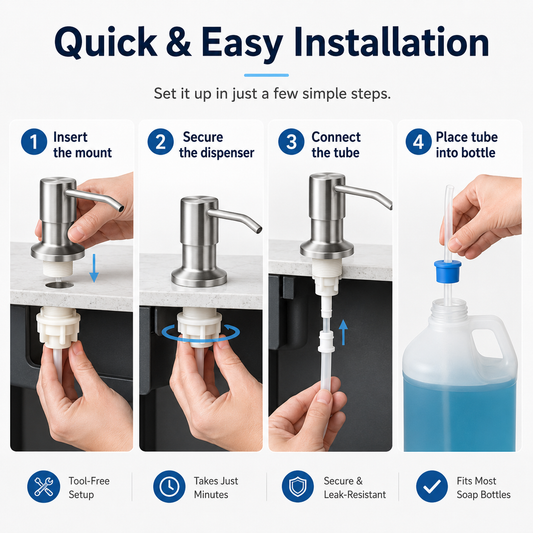 Quick & Easy Installation

Set it up in just a few simple steps.

1 Insert the mount

2 Secure the dispenser

3 Connect the tube

4 Place tube into bottle

Tool-Free Setup

Takes Just Minutes

Secure & Leak-Resistant

Fits Most Soap Bottles