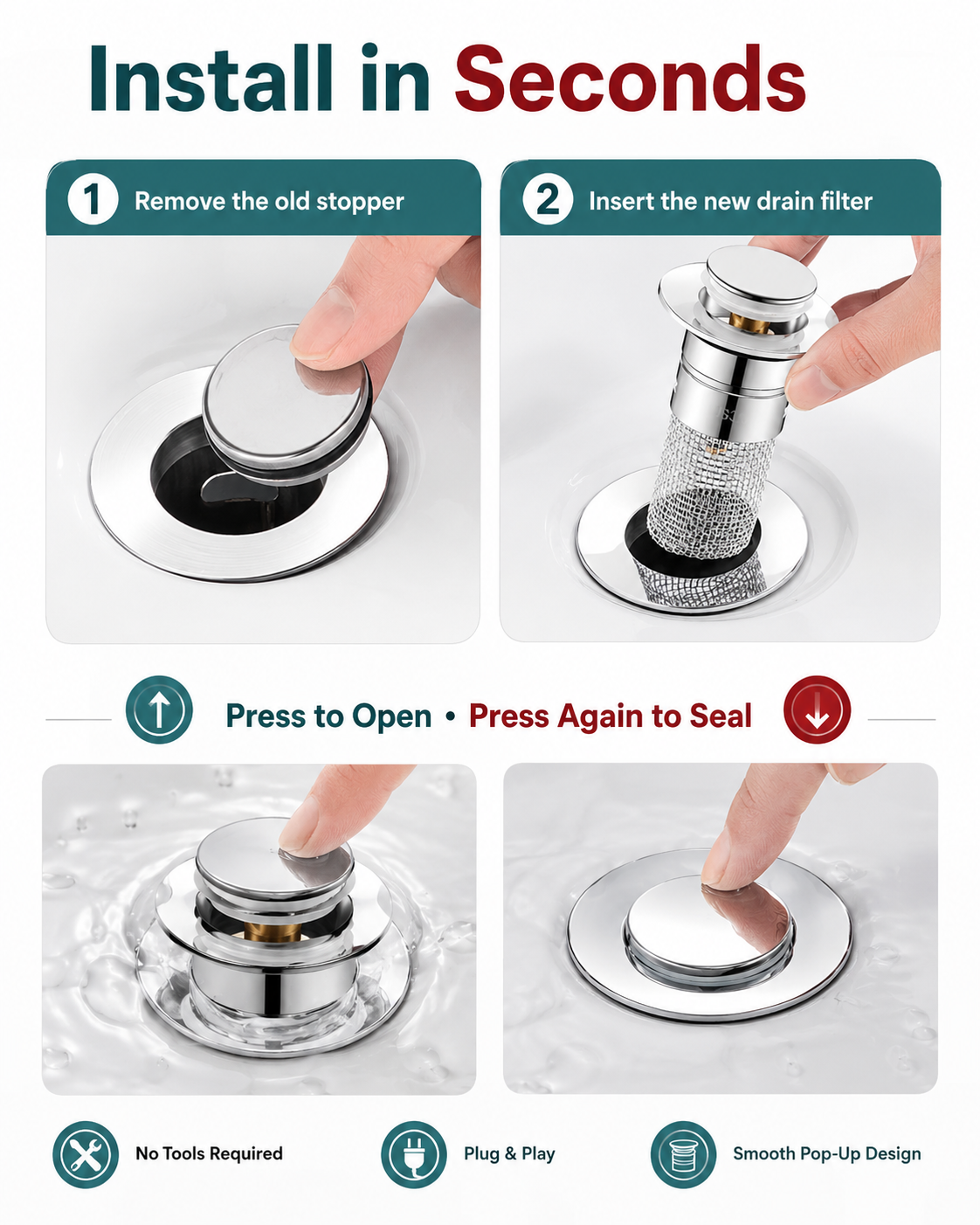 Install in Seconds

1 Remove the old stopper

2 Insert the new drain filter

Press to Open • Press Again to Seal

No Tools Required

Plug & Play

Smooth Pop-Up Design