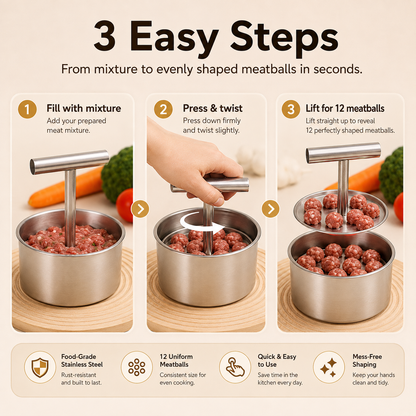 3 Easy Steps

From mixture to evenly shaped meatballs in seconds.

1 Fill with mixture
Add your prepared meat mixture.

2 Press & twist
Press down firmly and twist slightly.

3 Lift for 12 meatballs
Lift straight up to reveal 12 perfectly shaped meatballs.

Food-Grade Stainless Steel
Rust-resistant and built to last.

12 Uniform Meatballs
Consistent size for even cooking.

Quick & Easy to Use
Save time in the kitchen every day.

Mess-Free Shaping
Keep your hands clean and tidy.